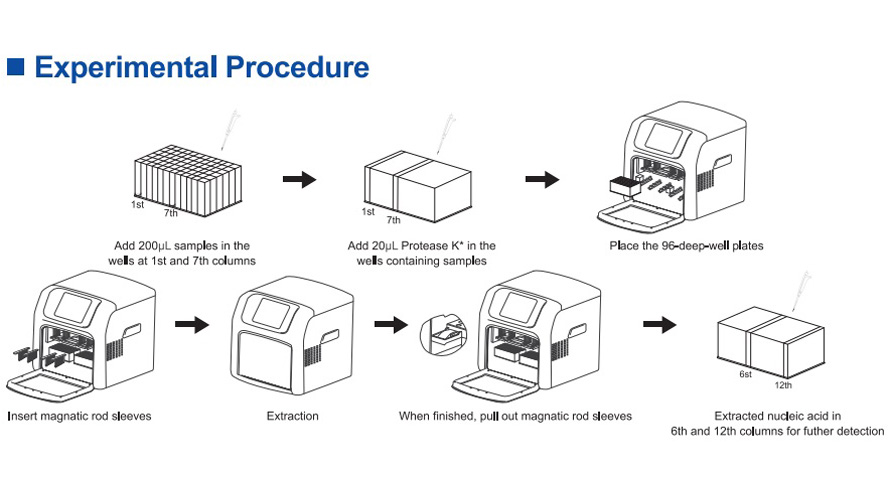 Experimental Procedure

1st
7th

Add 200μL samples in the wells at 1st and 7th columns

1st
7th

Add 20μL Protease K* in the wells containing samples

Place the 96-deep-well plates

Insert magnatic rod sleeves

Extraction

When finished, pull out magnatic rod sleeves

6st
12th

Extracted nucleic acid in 6th and 12th columns for futher detection